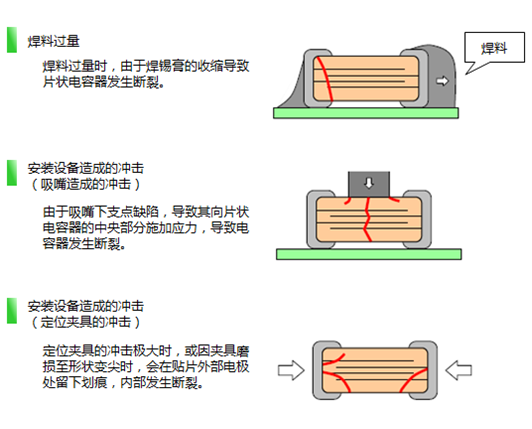 焊料过量

焊料过量时，由于焊锡膏的收缩导致片状电容器发生断裂。

焊料

安装设备造成的冲击
（吸嘴造成的冲击）

由于吸嘴下支点缺陷，导致其向片状电容器的中央部分施加应力，导致电容器发生断裂。

安装设备造成的冲击
（定位夹具的冲击）

定位夹具的冲击极大时，或因夹具磨损至形状变尖时，会在贴片外部电极处留下划痕，内部发生断裂。